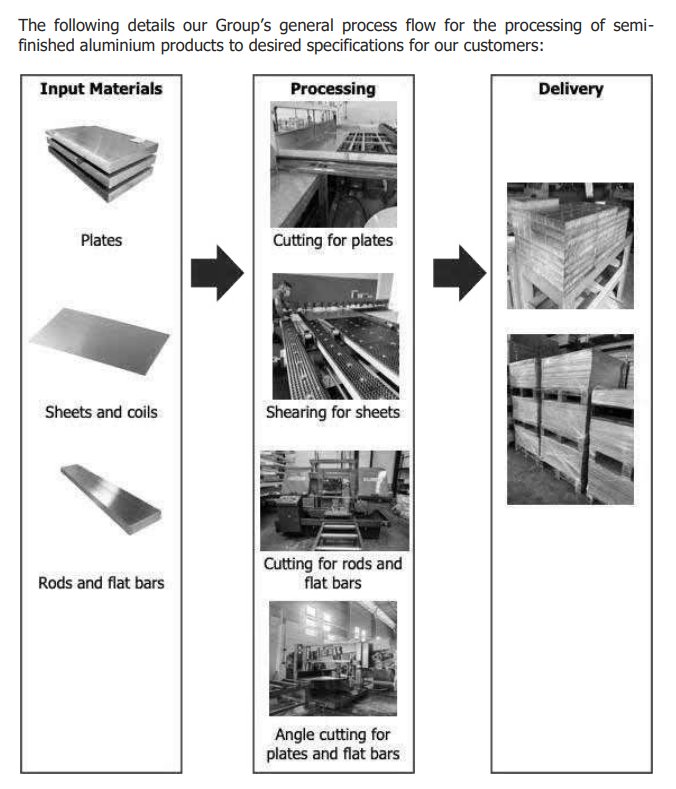 The following details our Group's general process flow for the processing of semi-finished aluminium products to desired specifications for our customers:

Input Materials

Plates

Sheets and coils

Rods and flat bars

Processing

Cutting for plates

Shearing for sheets

Cutting for rods and flat bars

Angle cutting for plates and flat bars

Delivery