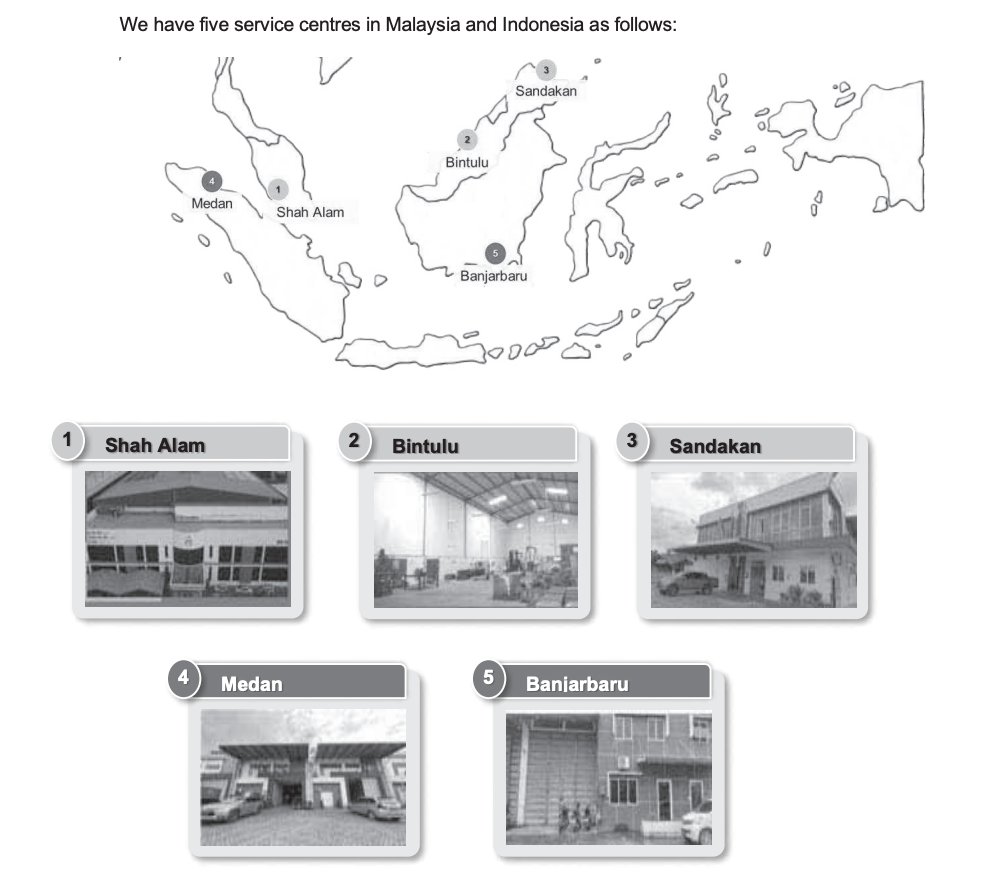 We have five service centres in Malaysia and Indonesia as follows:

3
Sandakan
2
Bintulu
4
Medan
1
Shah Alam
5
Banjarbaru

1 Shah Alam

2 Bintulu

3 Sandakan

4 Medan

5 Banjarbaru