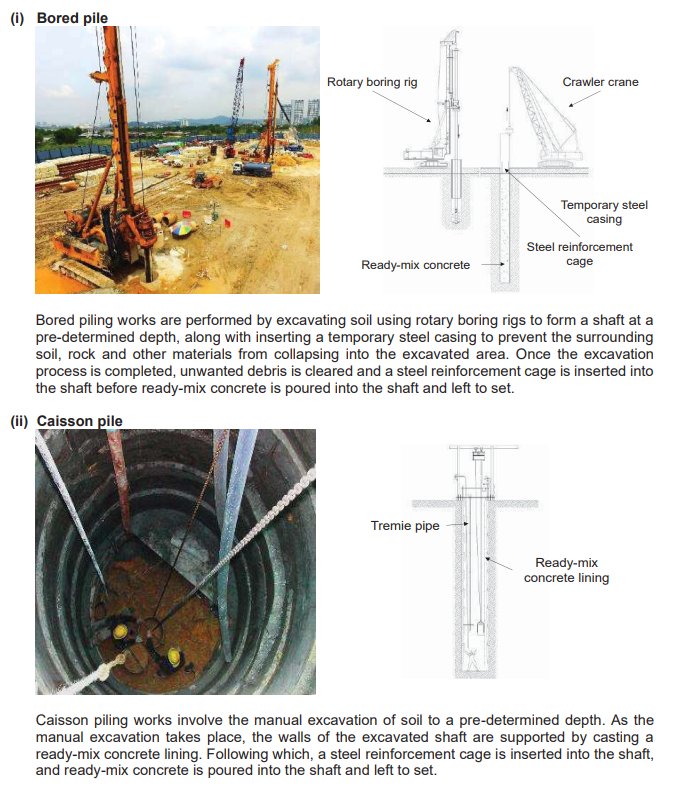 (i) Bored pile

Rotary boring rig

Crawler crane

Temporary steel casing

Steel reinforcement cage

Ready-mix concrete

Bored piling works are performed by excavating soil using rotary boring rigs to form a shaft at a pre-determined depth, along with inserting a temporary steel casing to prevent the surrounding soil, rock and other materials from collapsing into the excavated area. Once the excavation process is completed, unwanted debris is cleared and a steel reinforcement cage is inserted into the shaft before ready-mix concrete is poured into the shaft and left to set.

(ii) Caisson pile

Tremie pipe

Ready-mix concrete lining

Caisson piling works involve the manual excavation of soil to a pre-determined depth. As the manual excavation takes place, the walls of the excavated shaft are supported by casting a ready-mix concrete lining. Following which, a steel reinforcement cage is inserted into the shaft, and ready-mix concrete is poured into the shaft and left to set.